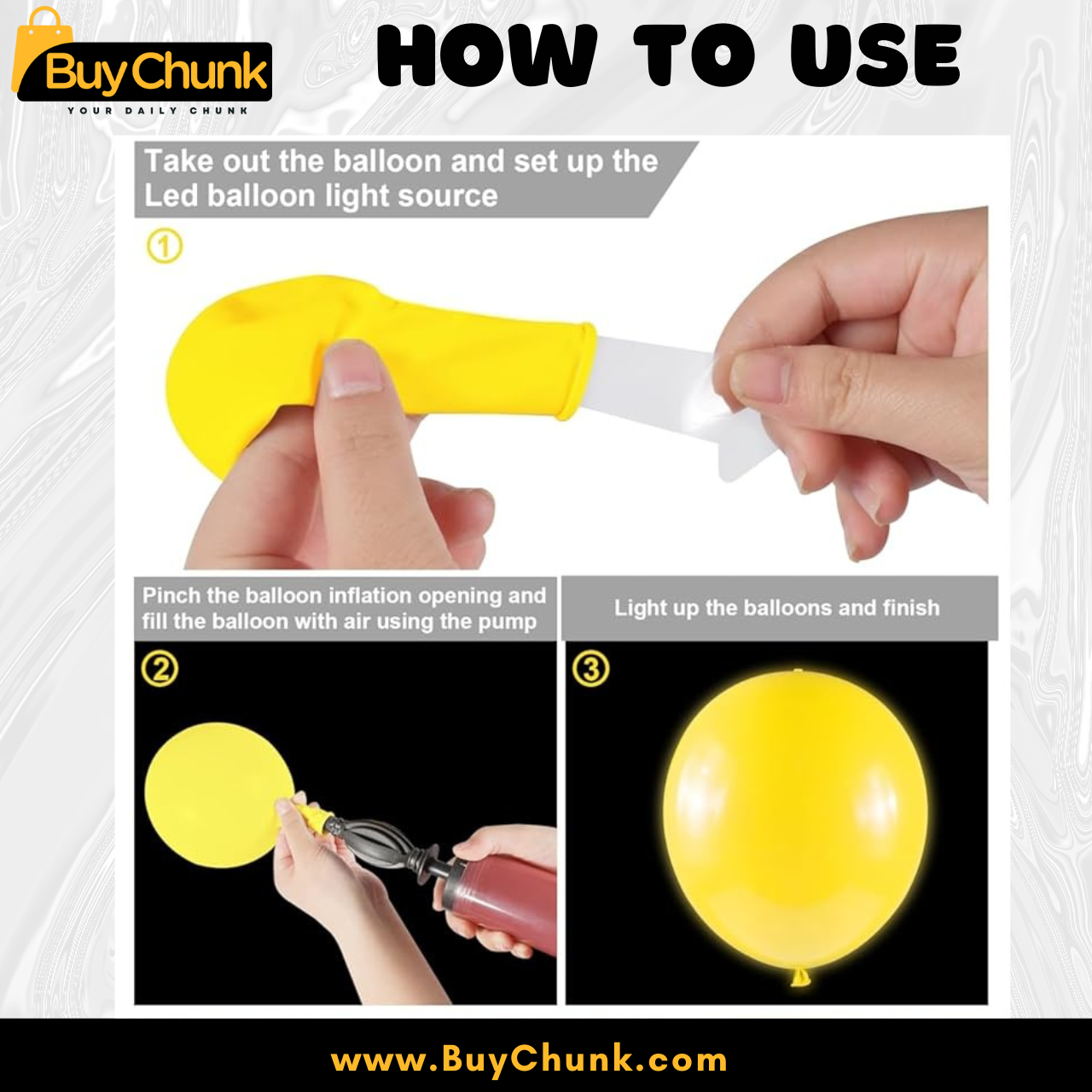 Buy Chunk
YOUR DAILY CHUNK

HOW TO USE

Take out the balloon and set up the Led balloon light source

①

Pinch the balloon inflation opening and fill the balloon with air using the pump

②

Light up the balloons and finish

③

www.BuyChunk.com